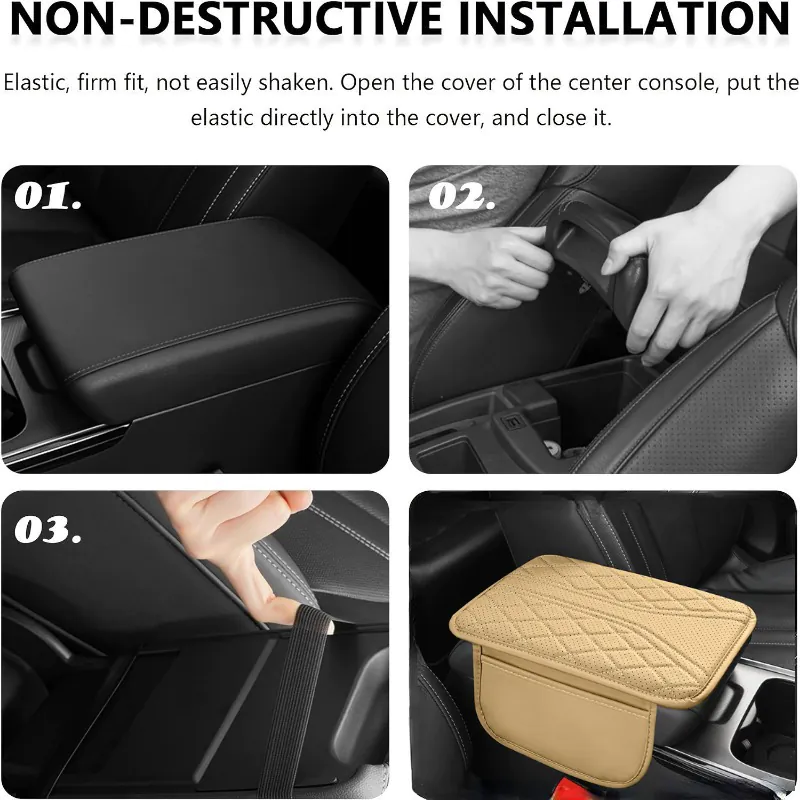 NON-DESTRUCTIVE INSTALLATION

Elastic, firm fit, not easily shaken. Open the cover of the center console, put the elastic directly into the cover, and close it.

01.

02.

03.