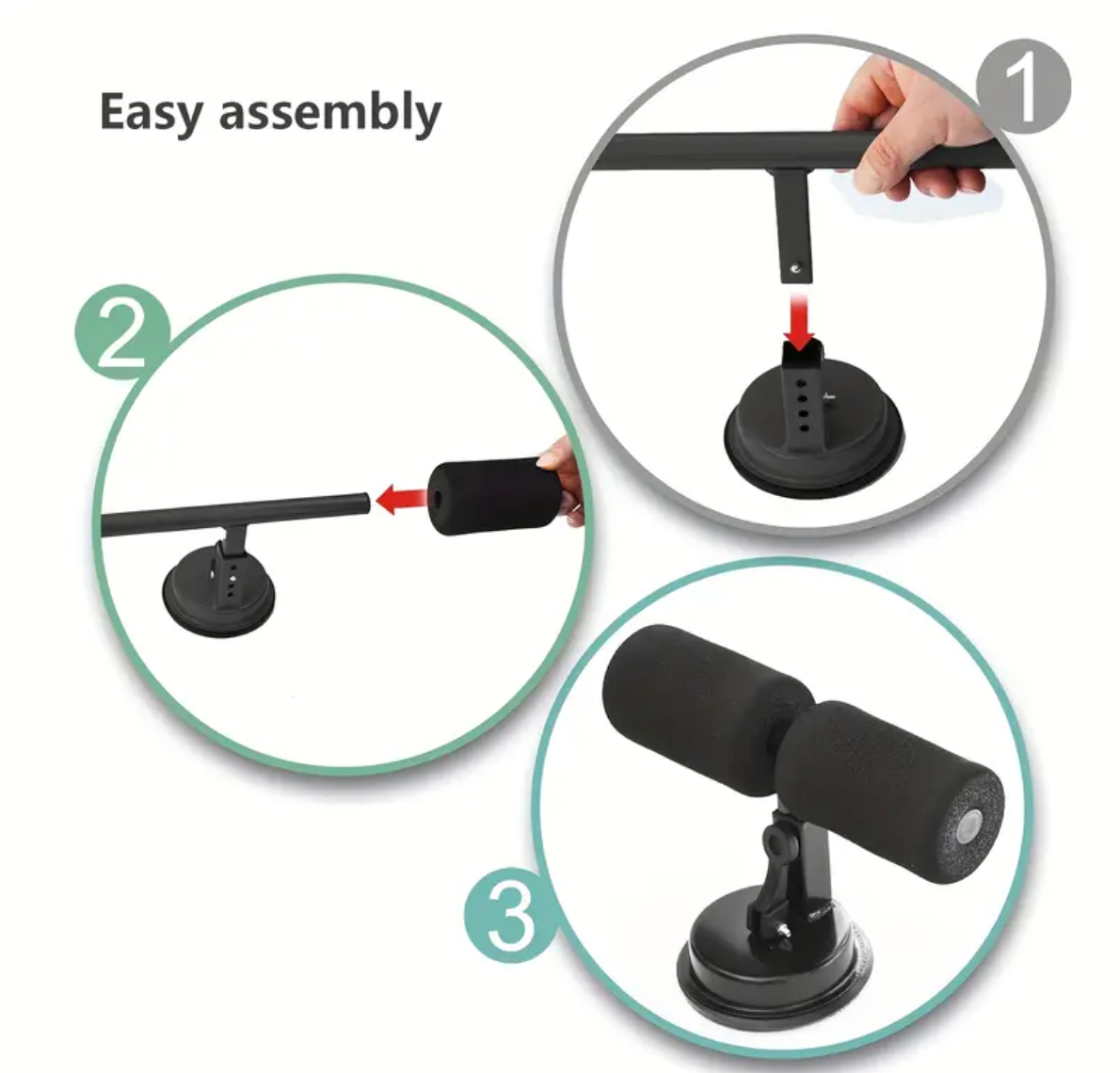 Easy assembly

1

2

3