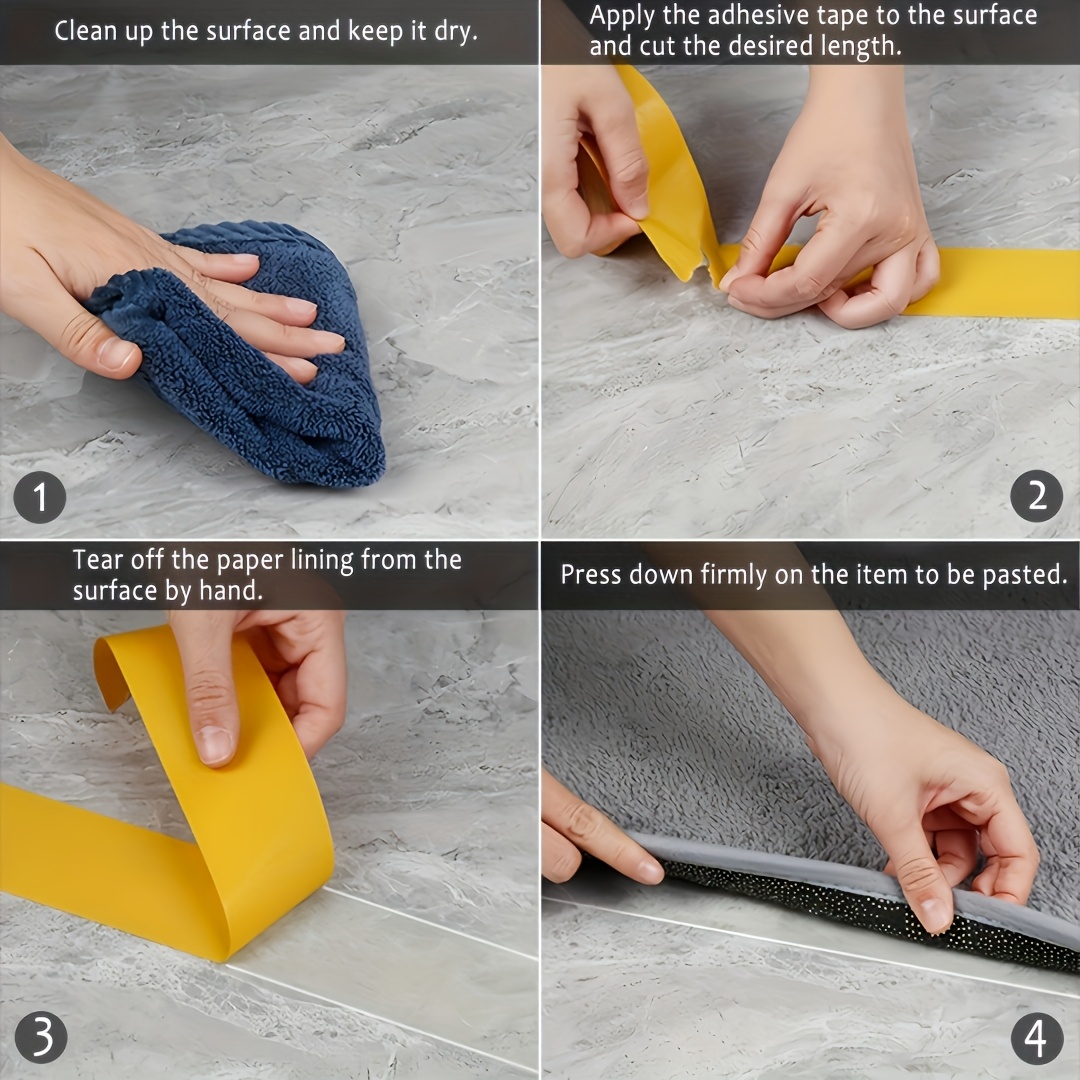 Clean up the surface and keep it dry.

1

Apply the adhesive tape to the surface and cut the desired length.

2

Tear off the paper lining from the surface by hand.

3

Press down firmly on the item to be pasted.

4